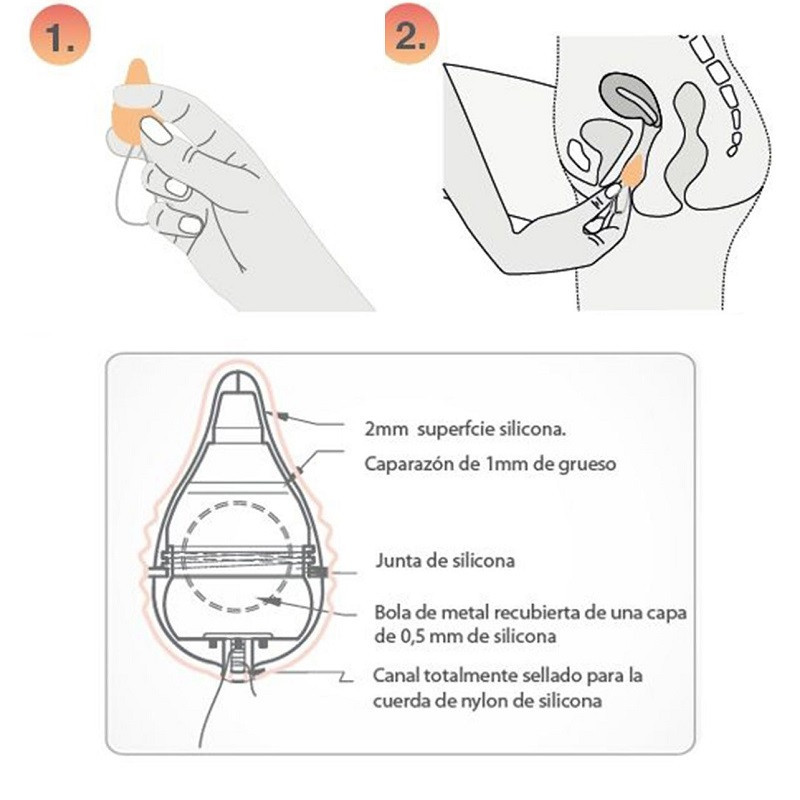 1.

2.

2mm superfcie silicona.

Caparazón de 1mm de grueso

Junta de silicona

Bola de metal recubierta de una capa de 0,5 mm de silicona

Canal totalmente sellado para la cuerda de nylon de silicona